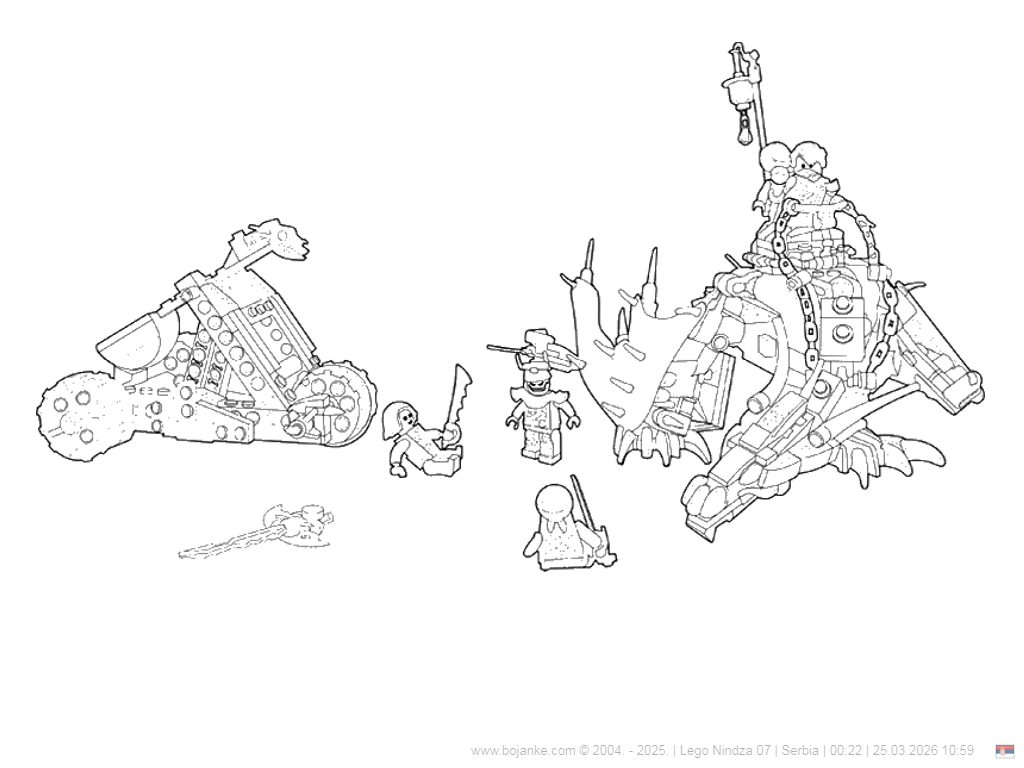 www.bojanke.com © 2004. - 2025. | Lego Nindza 07 | Serbia | 00:22 | 25.03.2026 10:59